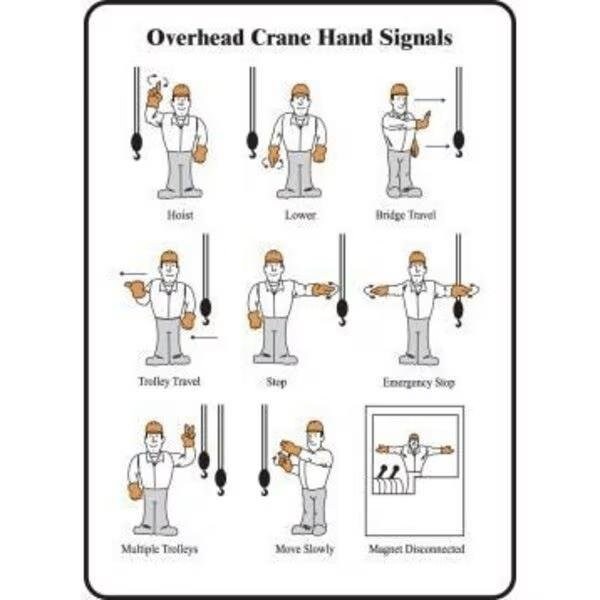 Overhead Crane Hand Signals

Hoist

Lower

Bridge Travel

Trolley Travel

Stop

Emergency Stop

Multiple Trolleys

Move Slowly

Magnet Disconnected